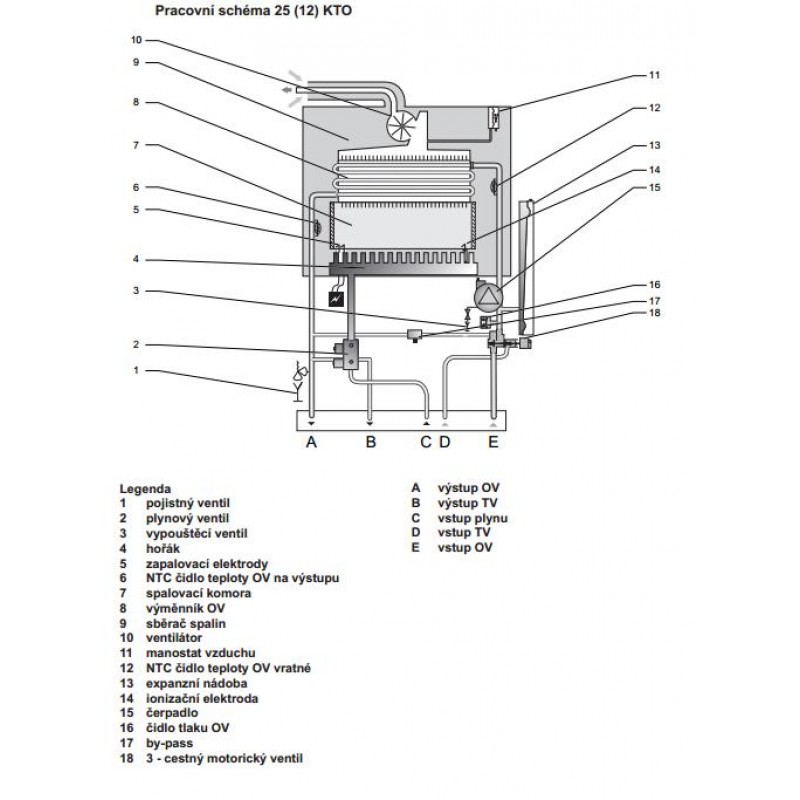 Pracovní schéma 25 (12) KTO

10
9
8
7
6
5
4
3
2
1

11
12
13
14
15
16
17
18

A B C D E

Legenda
1 pojistný ventil
2 plynový ventil
3 vypouštěcí ventil
4 hořák
5 zapalovací elektrody
6 NTC čidlo teploty OV na výstupu
7 spalovací komora
8 výměnník OV
9 sběrač spalin
10 ventilátor
11 manostat vzduchu
12 NTC čidlo teploty OV vratné
13 expanzní nádoba
14 ionizační elektroda
15 čerpadlo
16 čidlo tlaku OV
17 by-pass
18 3 - cestný motorický ventil

A výstup OV
B výstup TV
C vstup plynu
D vstup TV
E vstup OV