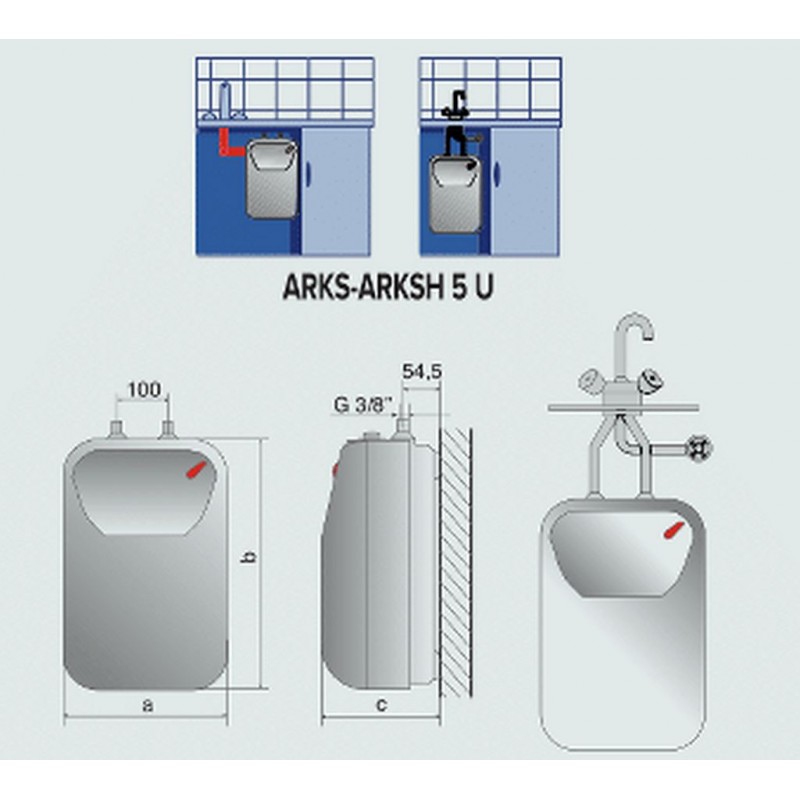 ARKS-ARKSH 5 U

100

b

a

54,5

G 3/8"

c