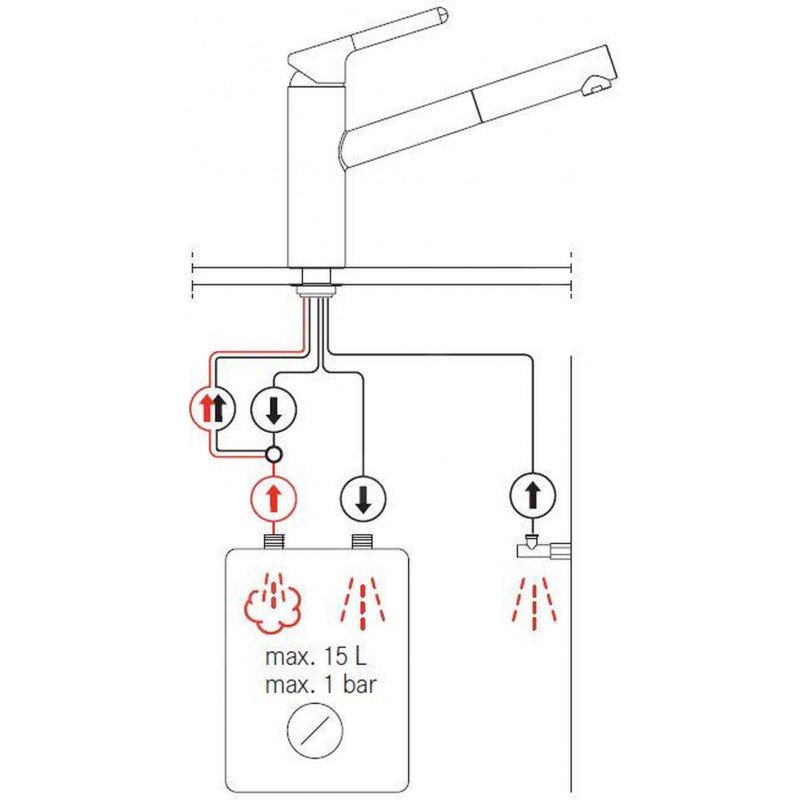 max. 15 L
max. 1 bar