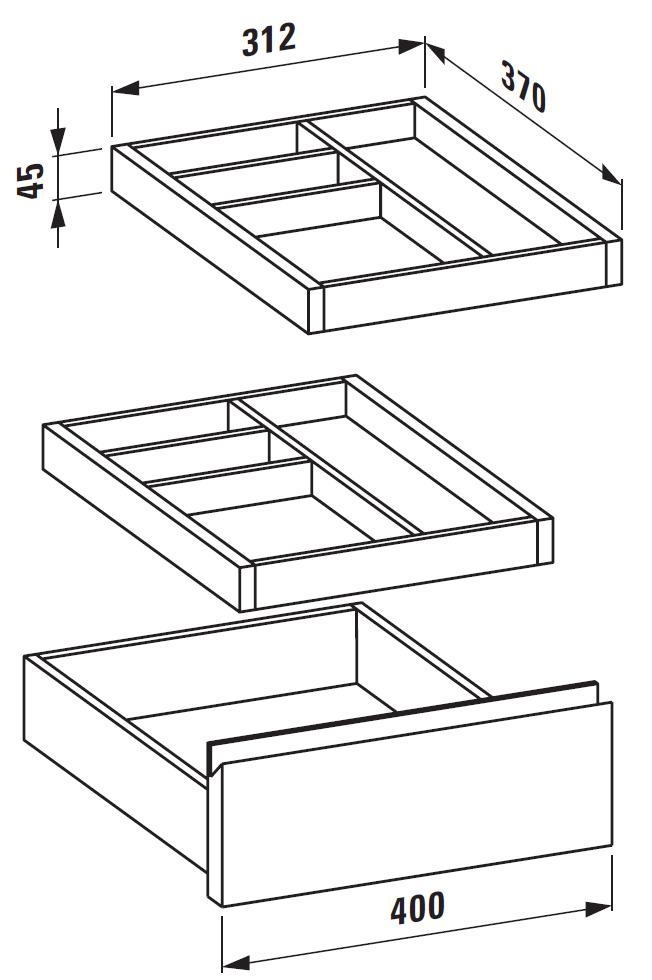 312
370
45
400